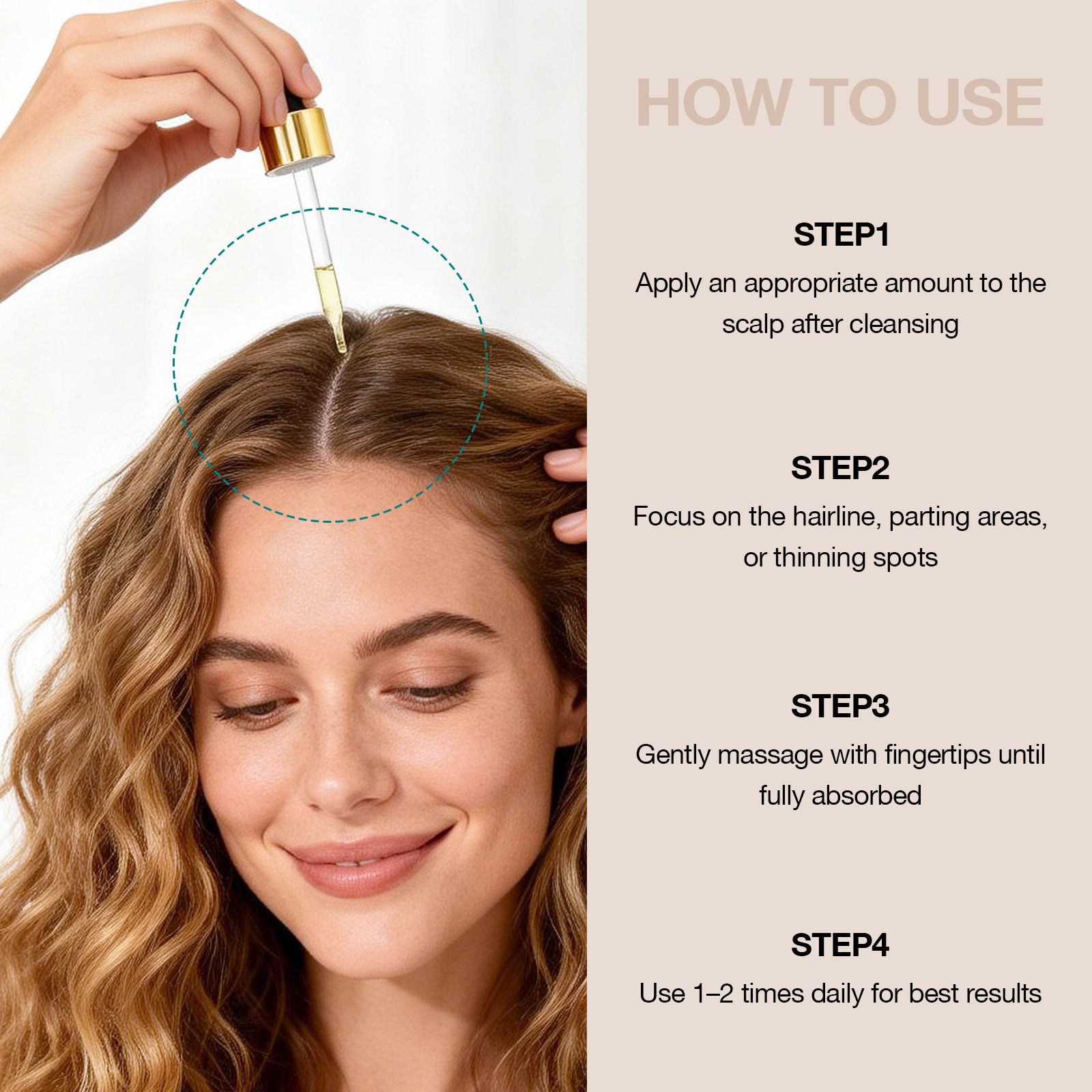 HOW TO USE

STEP1
Apply an appropriate amount to the scalp after cleansing

STEP2
Focus on the hairline, parting areas, or thinning spots

STEP3
Gently massage with fingertips until fully absorbed

STEP4
Use 1–2 times daily for best results